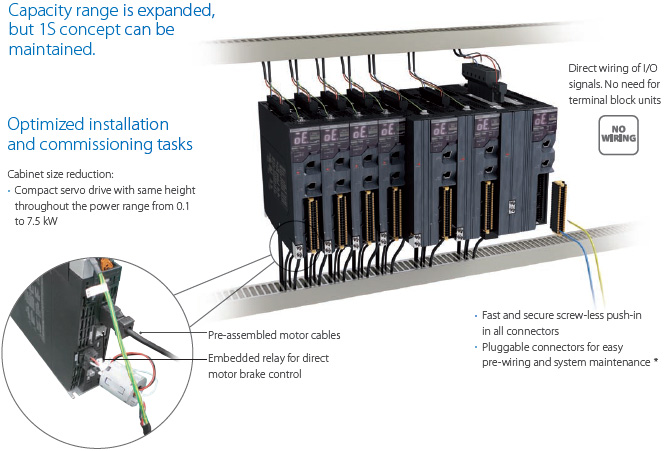 Capacity range is expanded, but 1S concept can be maintained.

Optimized installation and commissioning tasks

Cabinet size reduction:
· Compact servo drive with same height throughout the power range from 0.1 to 7.5 kW

Direct wiring of I/O signals. No need for terminal block units

NO WIRING

Pre-assembled motor cables

Embedded relay for direct motor brake control

· Fast and secure screw-less push-in in all connectors
· Pluggable connectors for easy pre-wiring and system maintenance *